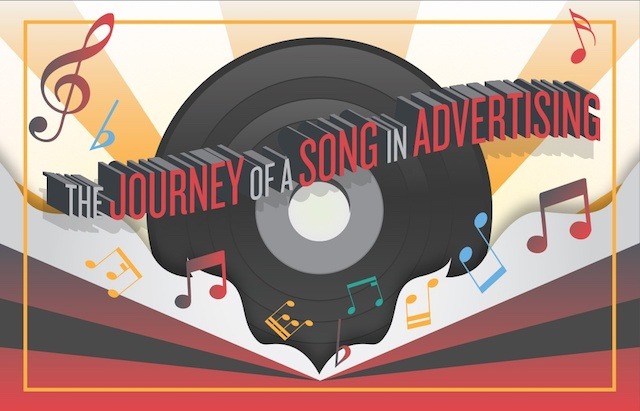 THE JOURNEY OF A SONG IN ADVERTISING